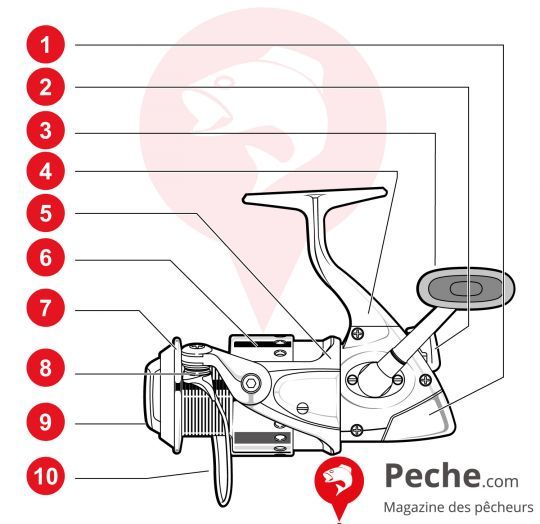 1
2
3
4
5
6
7
8
9
10

Peche.com
Magazine des pêcheurs